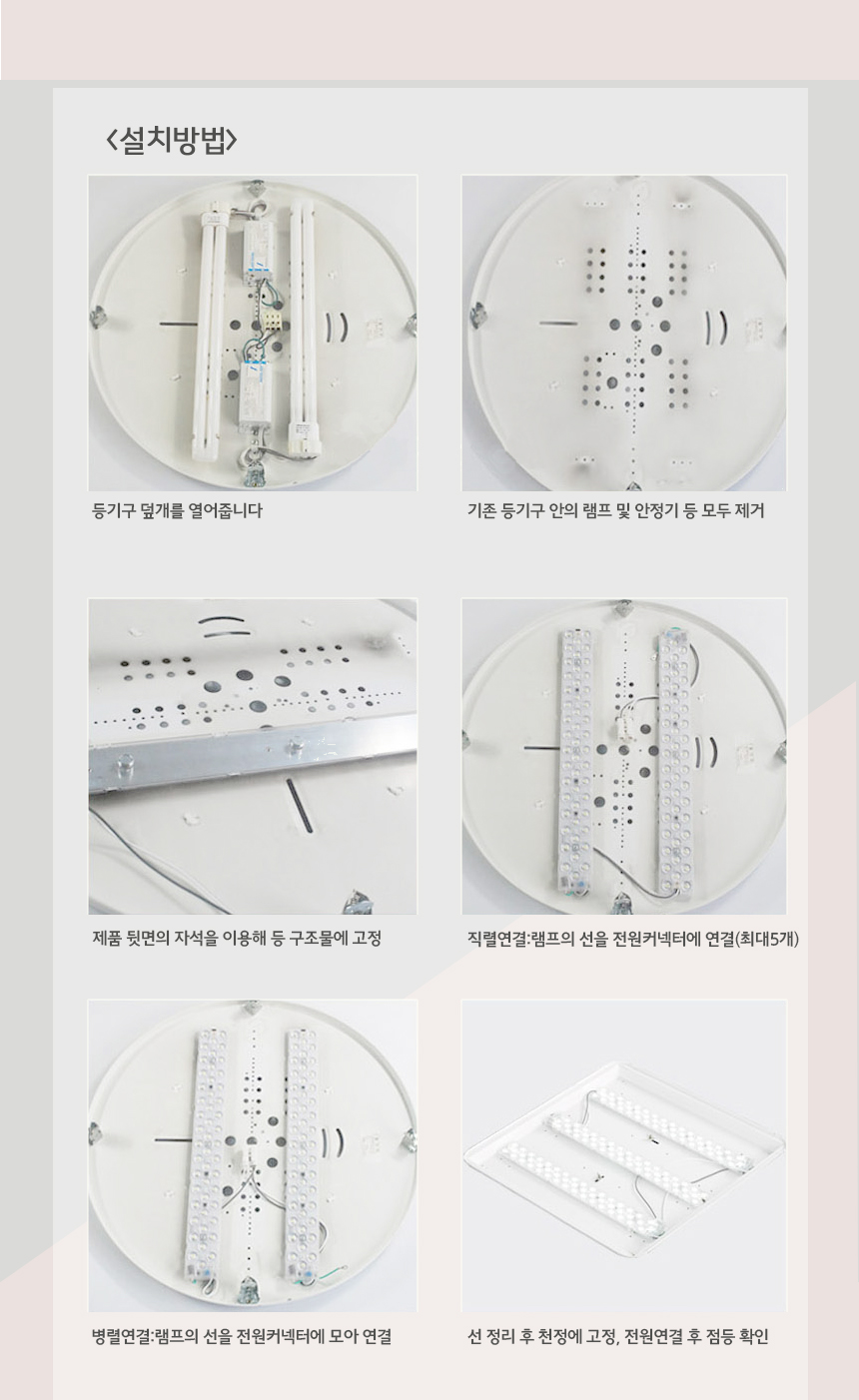 <설치방법>

등기구 덮개를 열어줍니다

기존 등기구 안의 램프 및 안정기 등 모두 제거

제품 뒷면의 자석을 이용해 등 구조물에 고정

직렬연결:램프의 선을 전원커넥터에 연결(최대5개)

병렬연결:램프의 선을 전원커넥터에 모아 연결

선 정리 후 천정에 고정, 전원연결 후 점등 확인