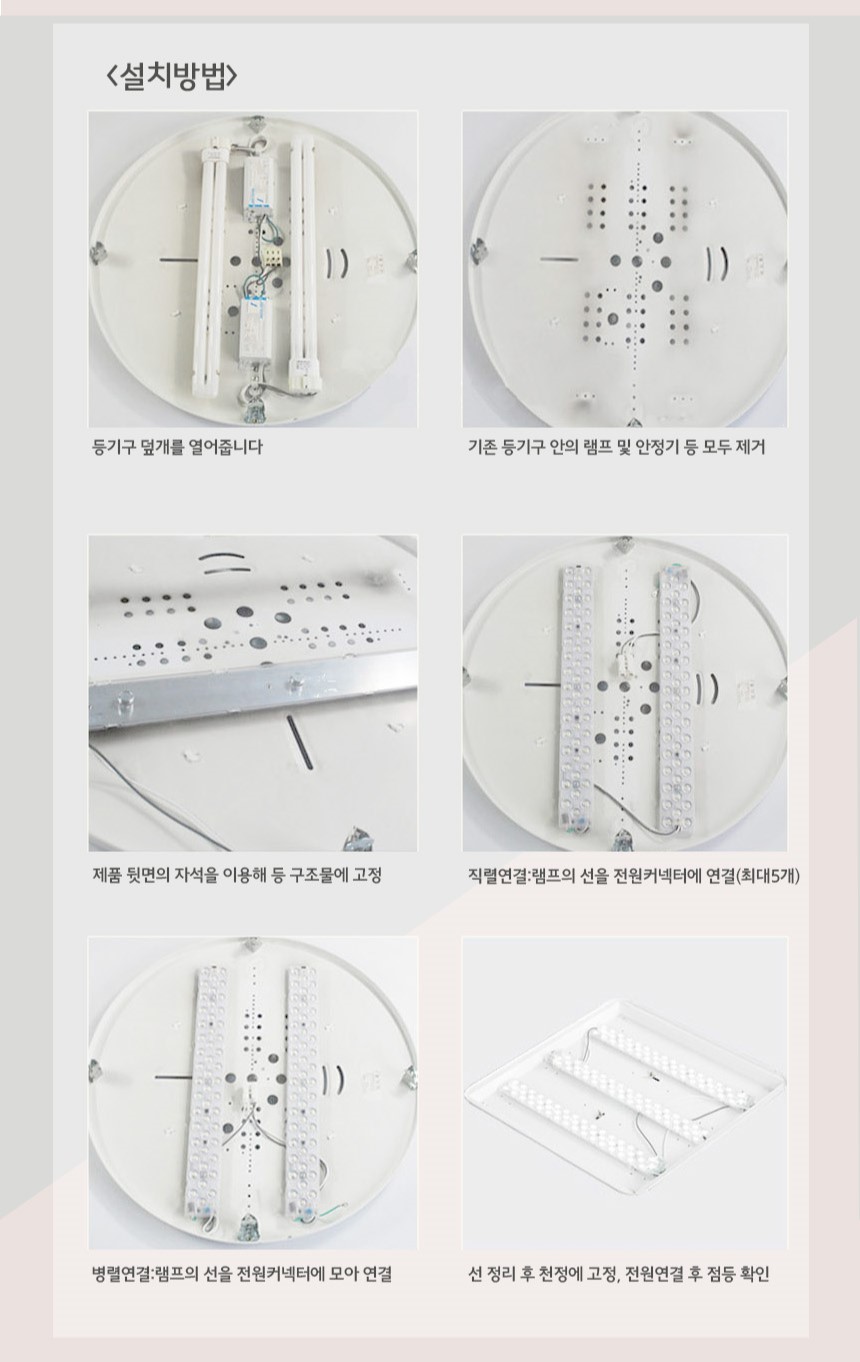 <설치방법>

등기구 덮개를 열어줍니다

기존 등기구 안의 램프 및 안정기 등 모두 제거

제품 뒷면의 자석을 이용해 등 구조물에 고정

직렬연결:램프의 선을 전원커넥터에 연결(최대5개)

병렬연결:램프의 선을 전원커넥터에 모아 연결

선 정리 후 천정에 고정, 전원연결 후 점등 확인